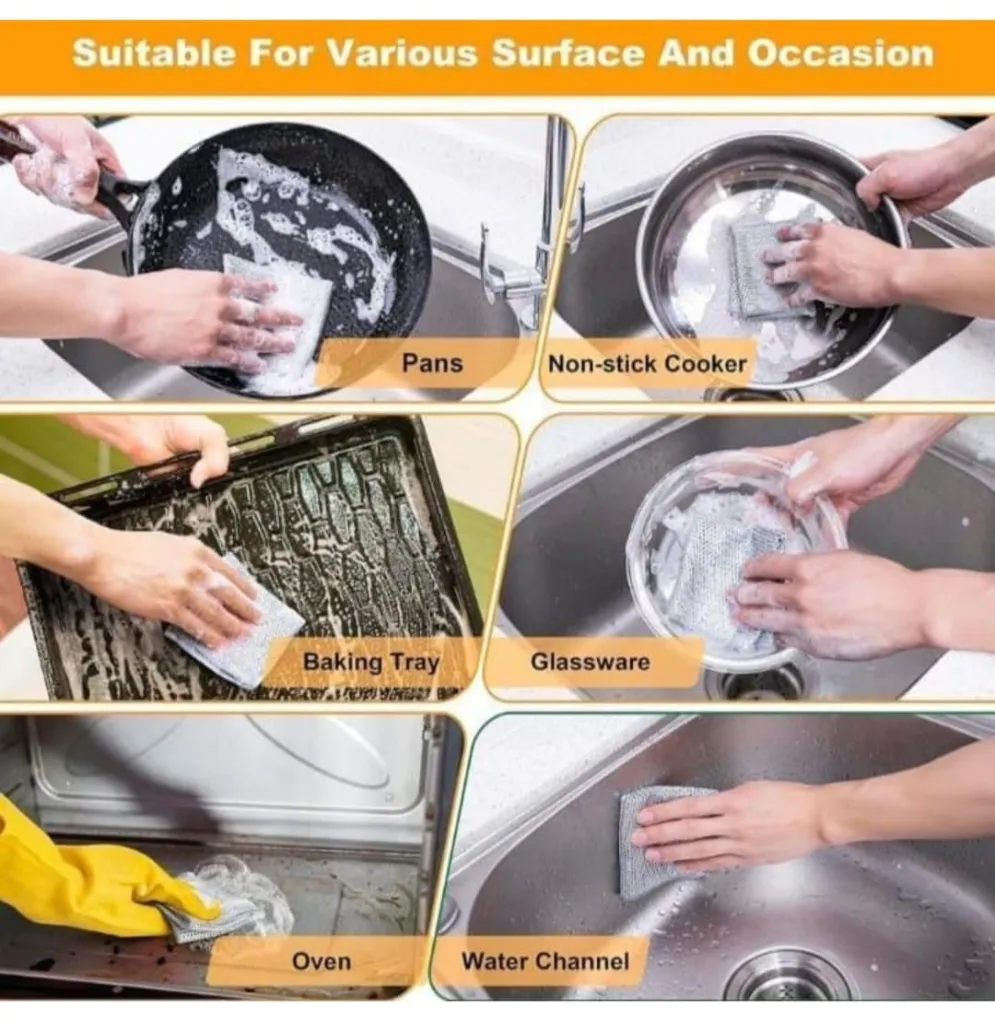 Suitable For Various Surface And Occasion

Pans

Non-stick Cooker

Baking Tray

Glassware

Oven

Water Channel