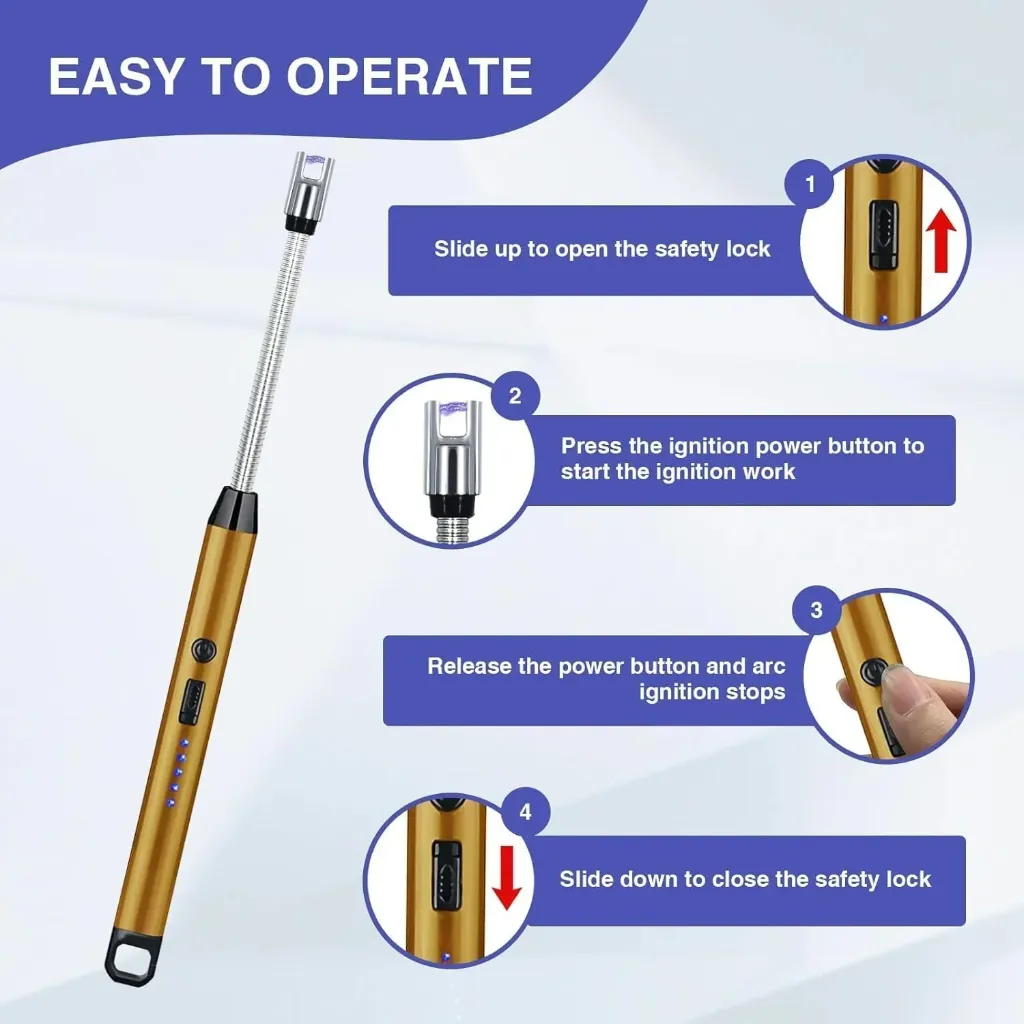 EASY TO OPERATE

1

Slide up to open the safety lock

2

Press the ignition power button to start the ignition work

3

Release the power button and arc ignition stops

4

Slide down to close the safety lock